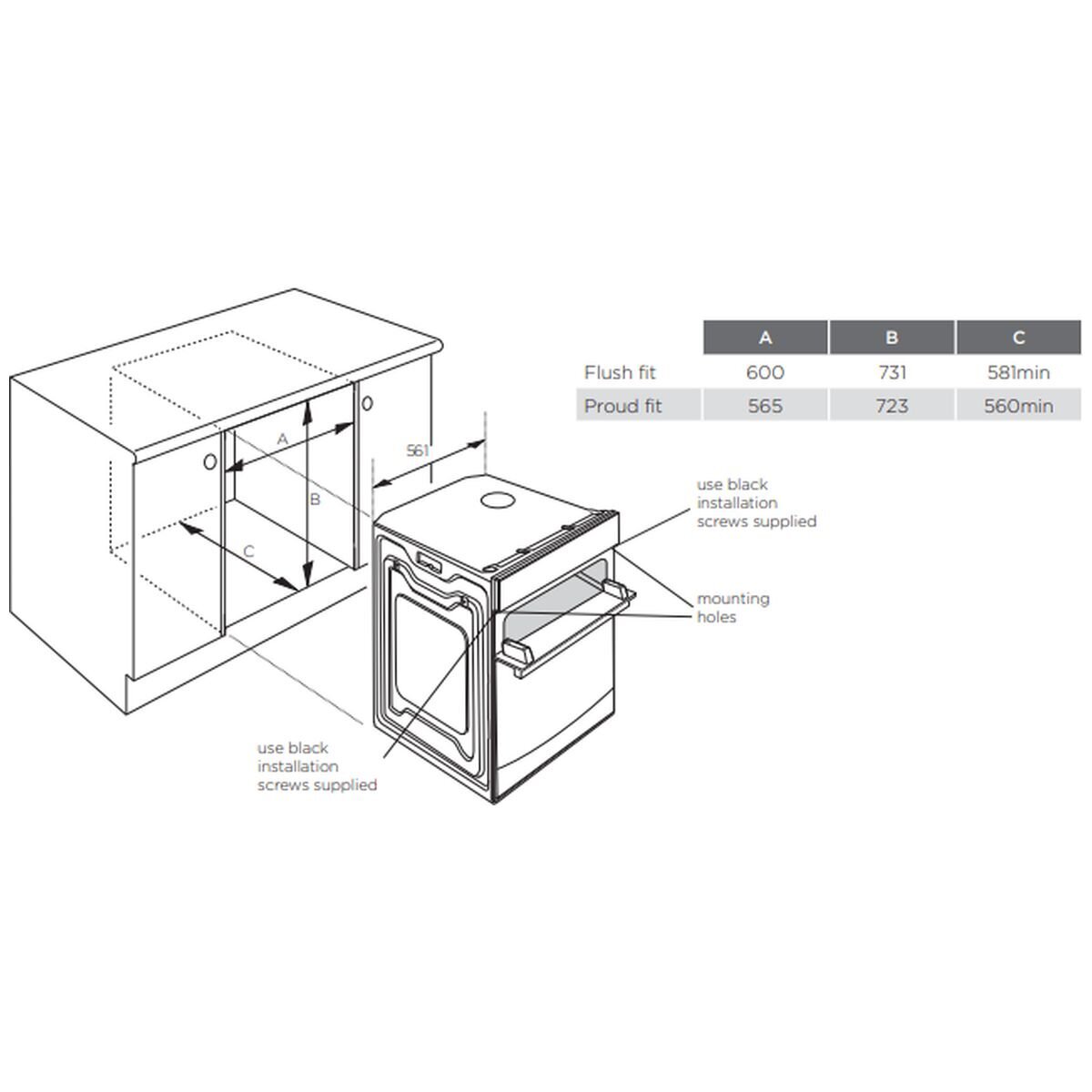 | | A | B | C |
|---|---|---|---|
| Flush fit | 600 | 731 | 581min |
| Proud fit | 565 | 723 | 560min |

A

B

C

561

use black installation screws supplied

mounting holes

use black installation screws supplied